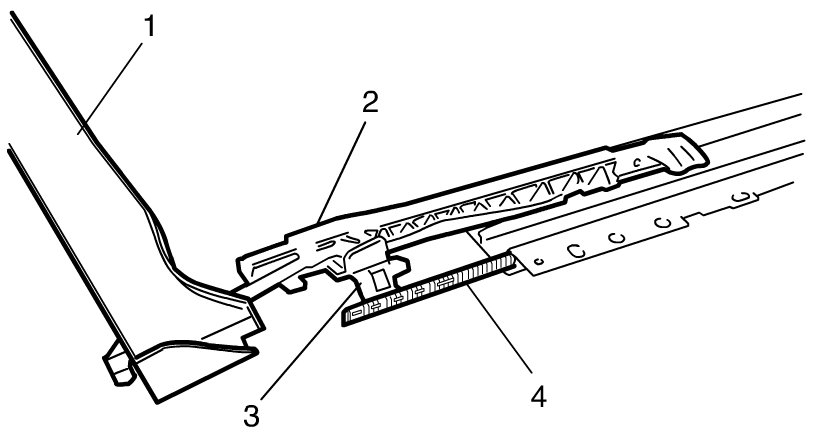 1
2
3
4