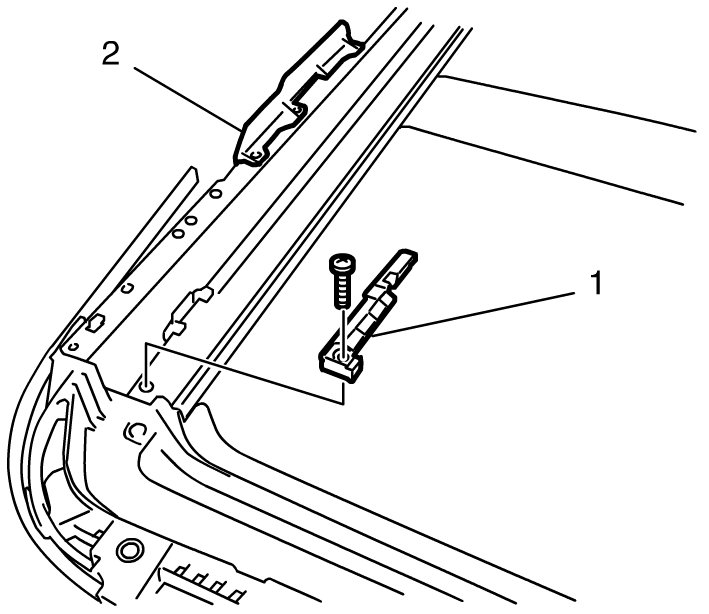 2
1