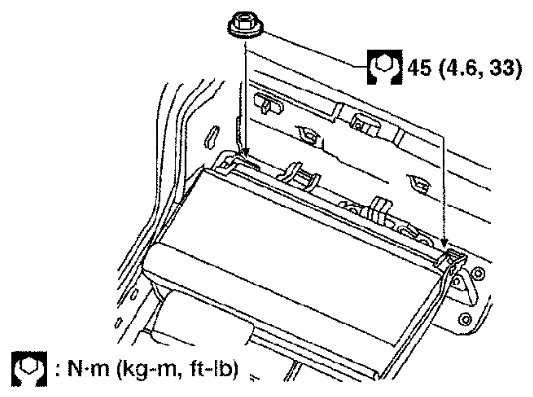 45 (4.6, 33)

: N·m (kg-m, ft-lb)