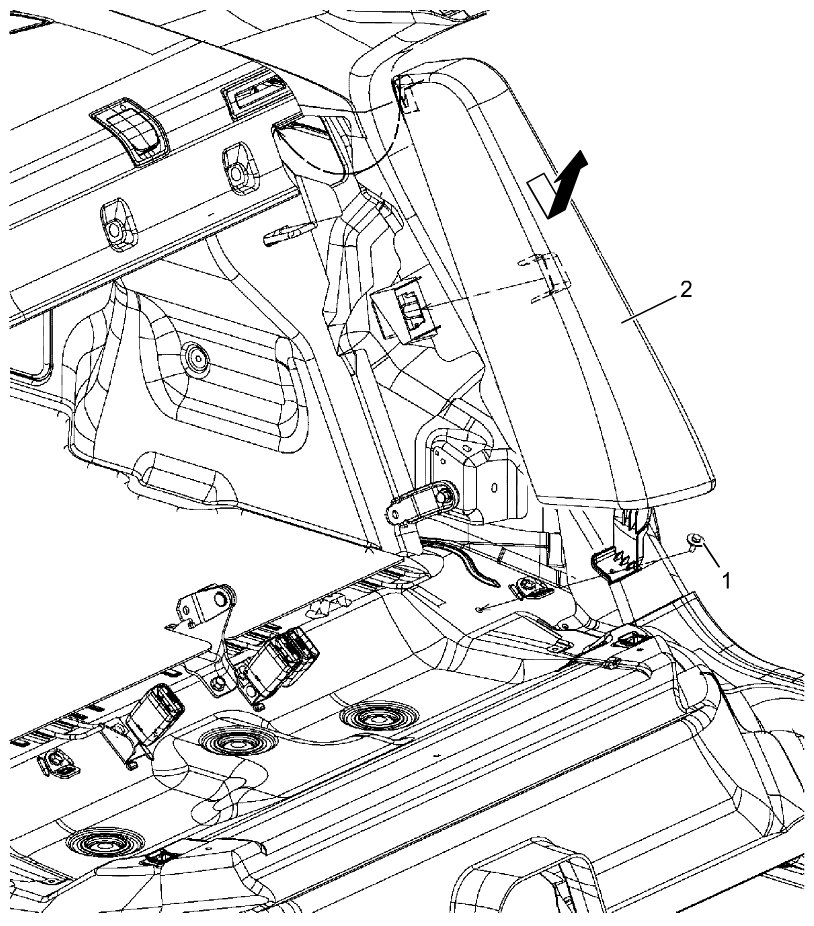 2

1