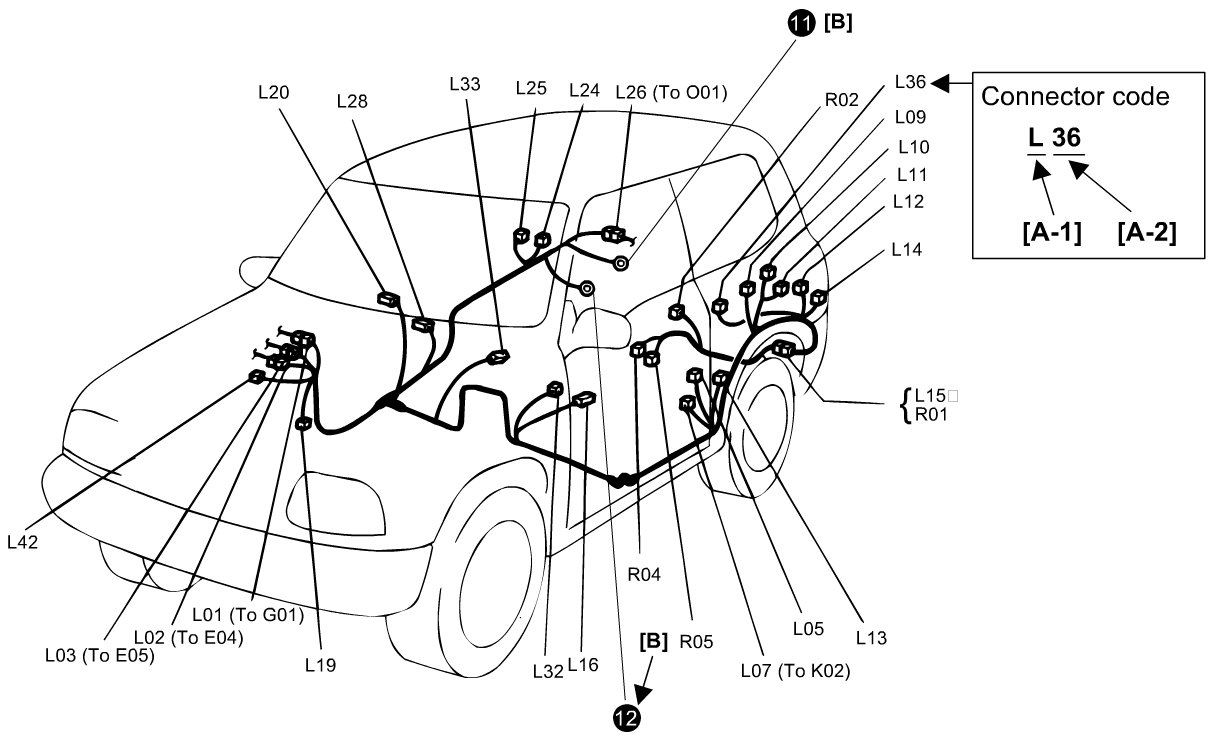 11 [B]

L20
L28
L33
L25
L24
L26 (To O01)
R02
L36
L09
L10
L11
L12
L14

Connector code
L 36
[A-1] [A-2]

L15
R01

L42
L03 (To E05)
L02 (To E04)
L01 (To G01)
L19
L32
L16
[B]
12
R04
R05
L07 (To K02)
L05
L13