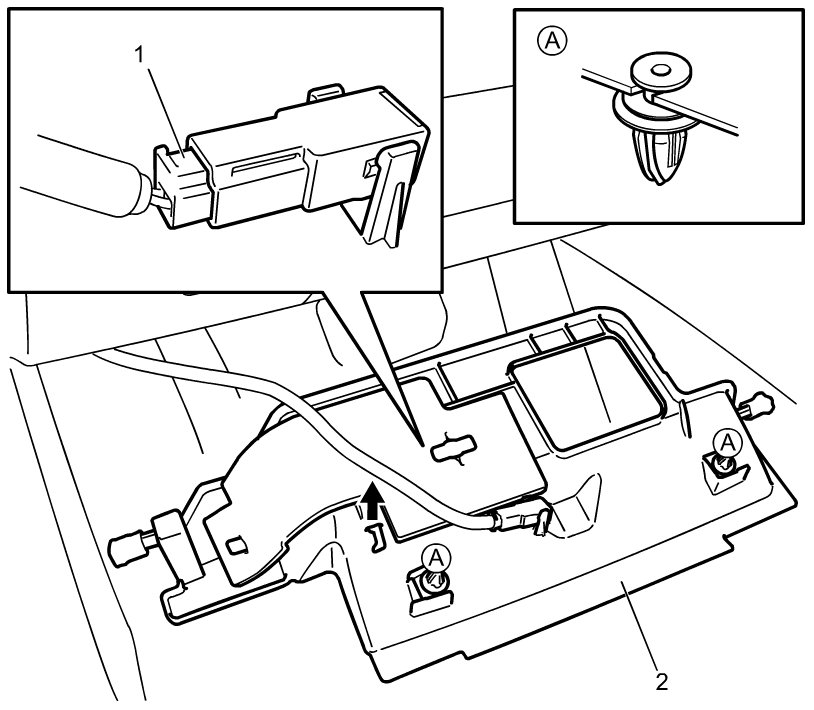 1

A

A

A

2