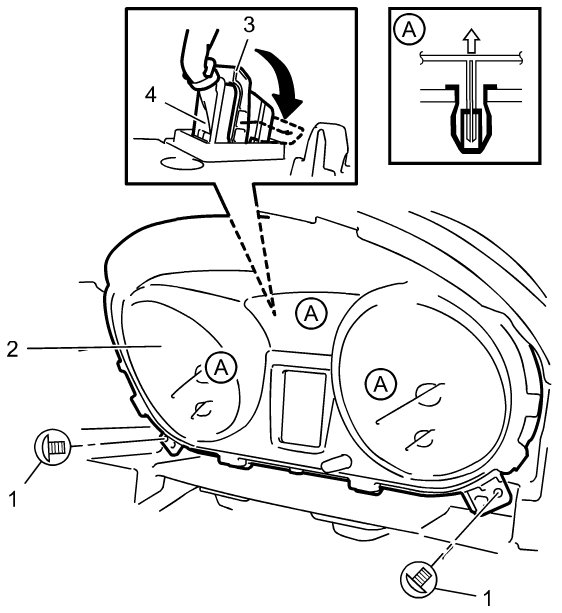 3
4
A
A
2
A
A
1
1