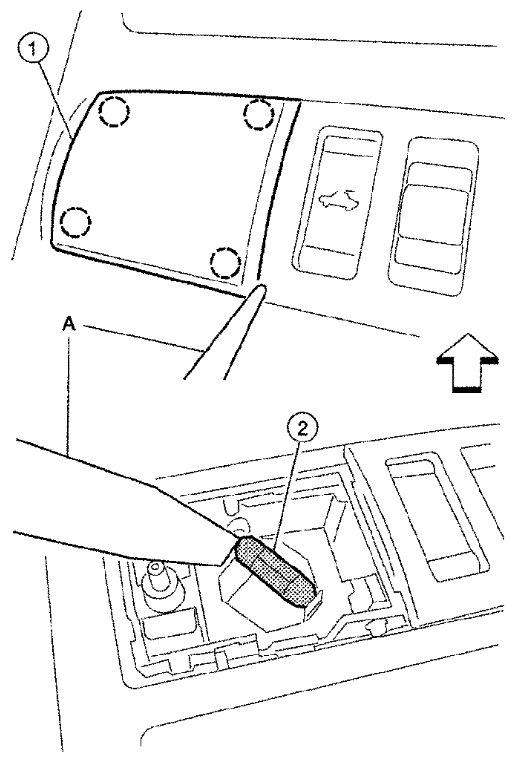 1

A

2