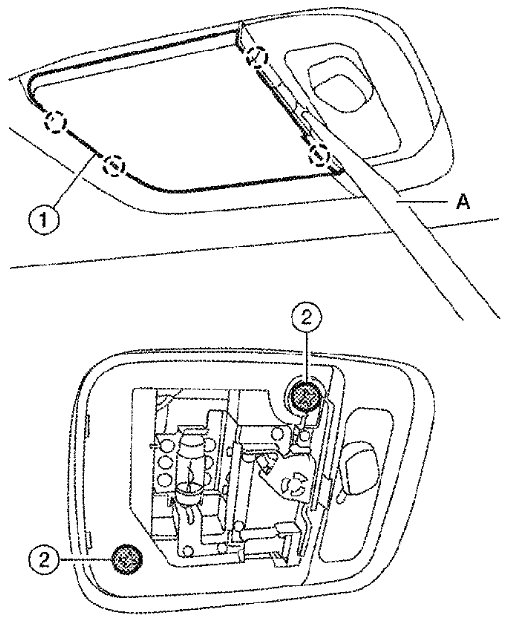 1
A
2
2