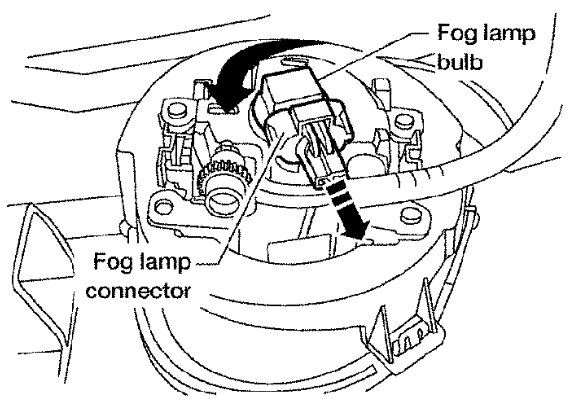 Fog lamp bulb

Fog lamp connector