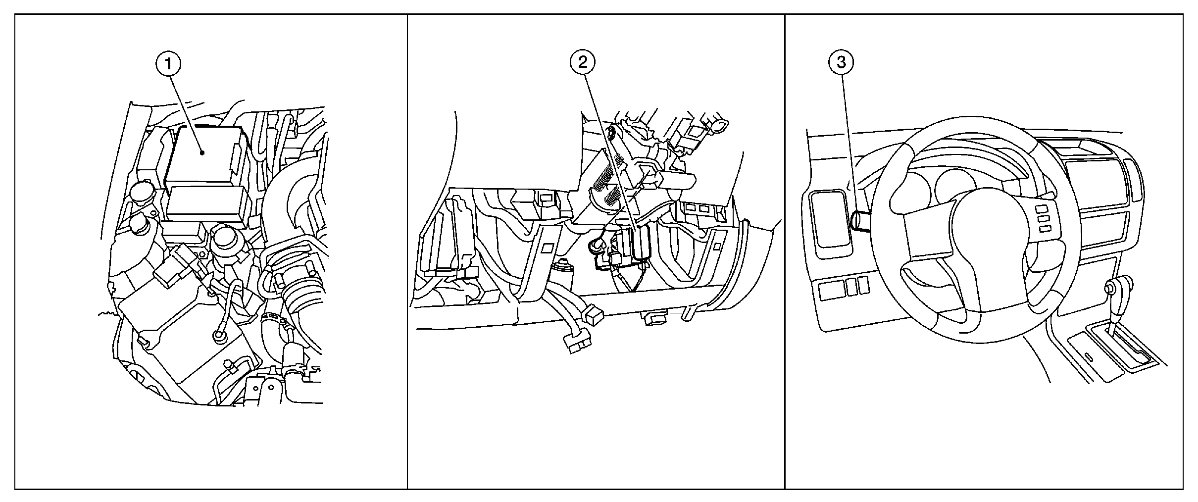 1

2

3