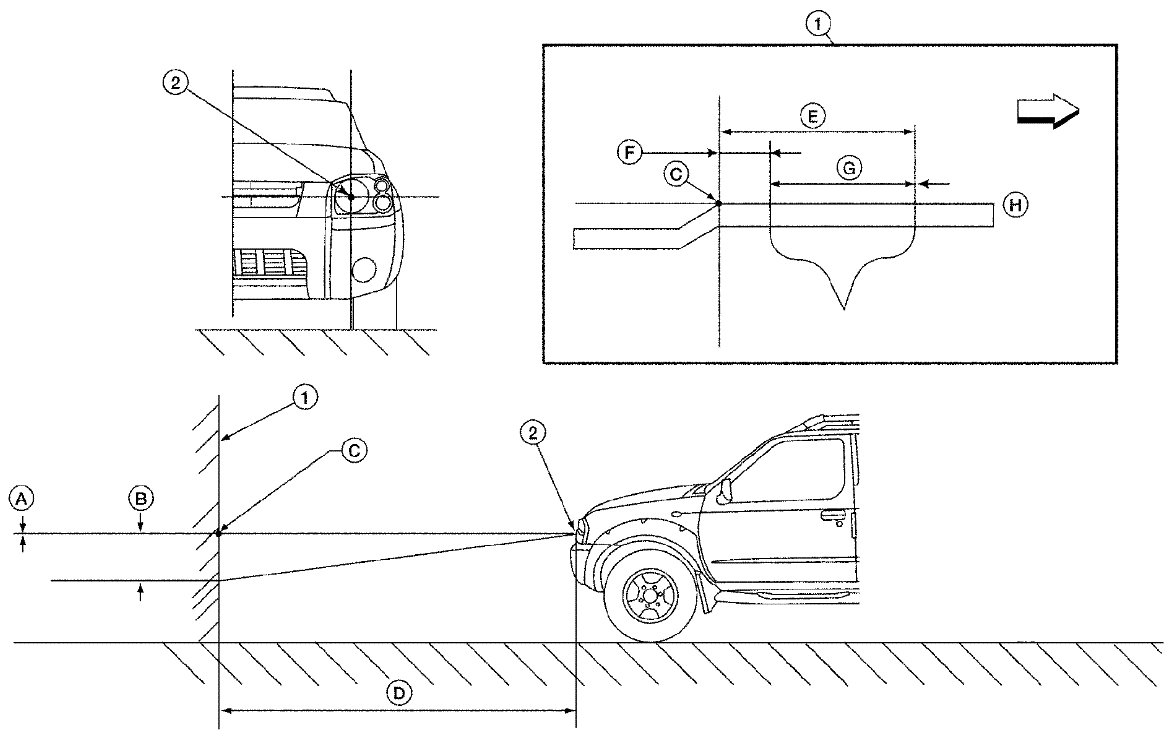 2
1
E
F
G
C
H
1
C
2
A
B
D