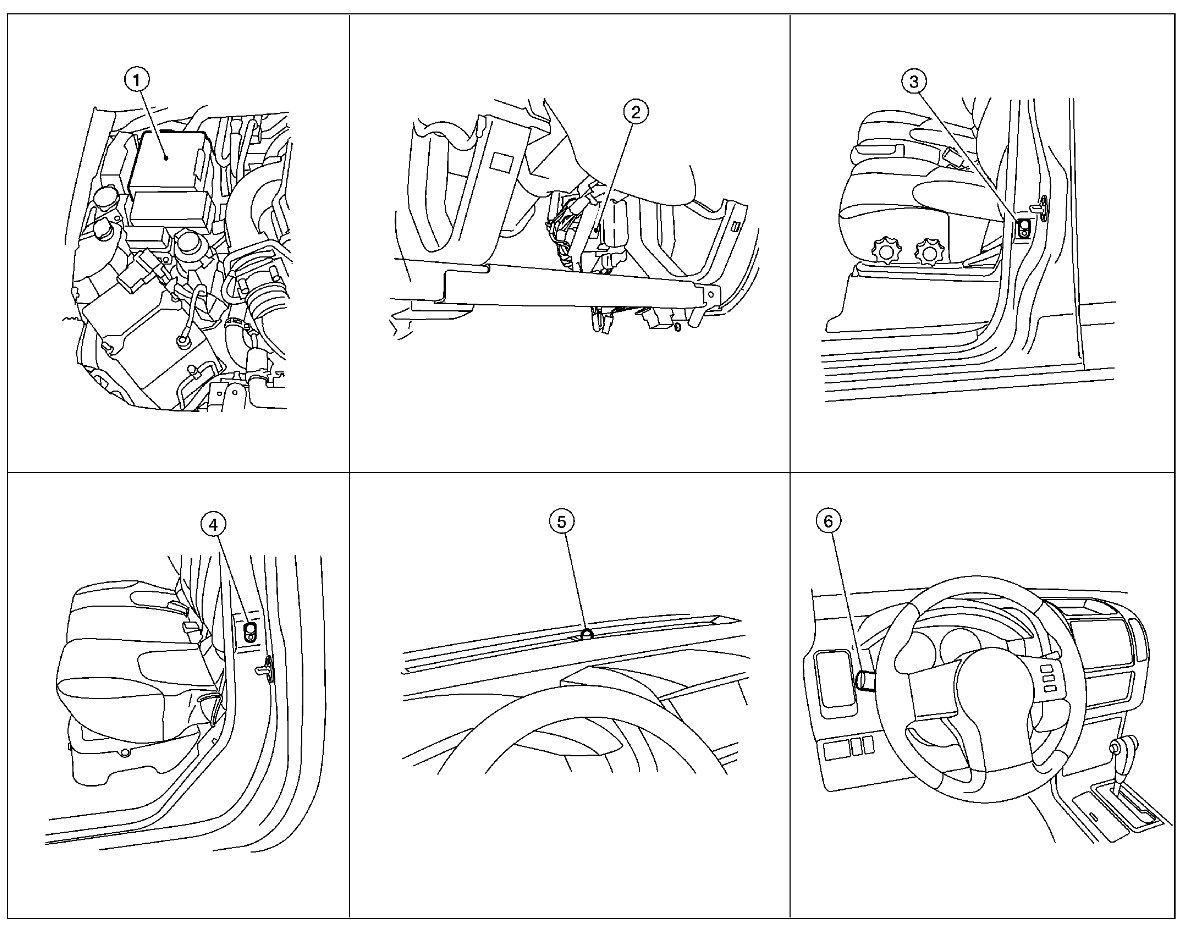 1
2
3
4
5
6