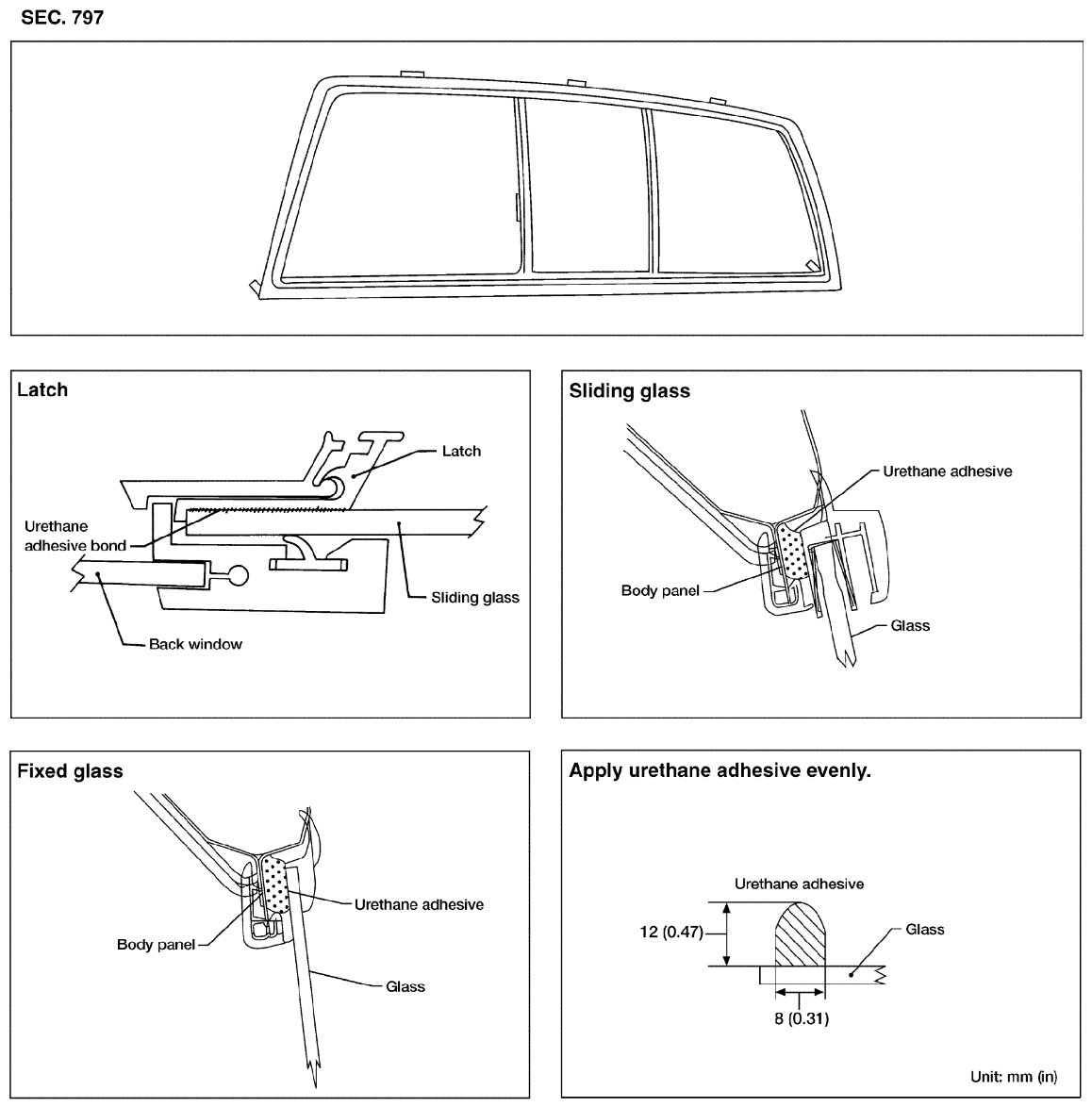 SEC. 797

Latch

Latch

Urethane adhesive bond

Sliding glass

Back window

Sliding glass

Urethane adhesive

Body panel

Glass

Fixed glass

Urethane adhesive

Body panel

Glass

Apply urethane adhesive evenly.

Urethane adhesive

12 (0.47)

Glass

8 (0.31)

Unit: mm (in)