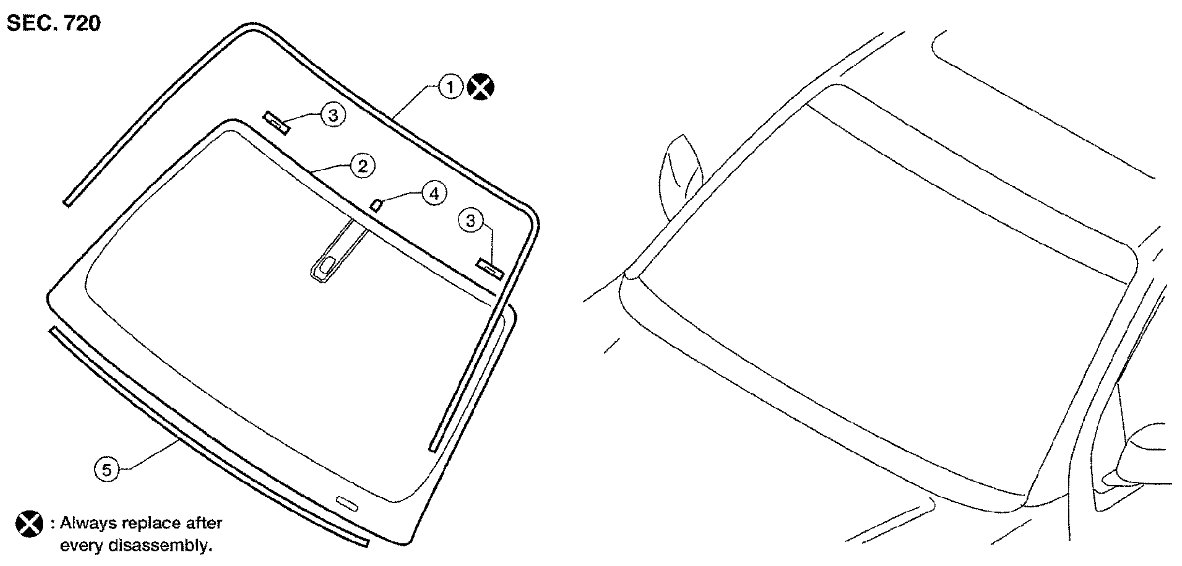 SEC. 720

1
3
2
4
3
5

: Always replace after every disassembly.