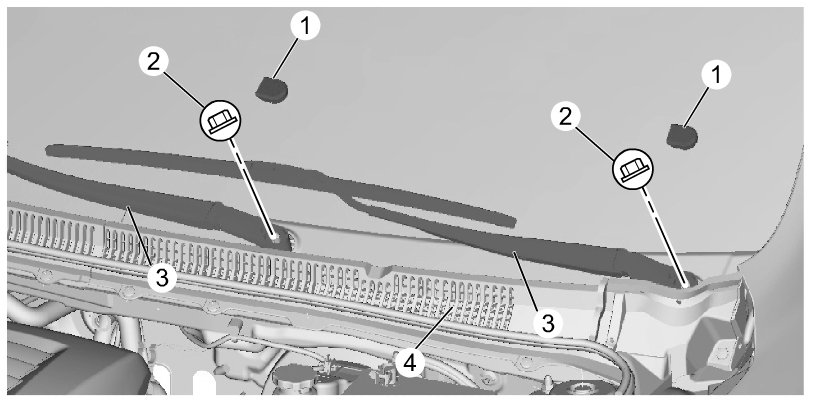 1
2
1
2
3
3
4