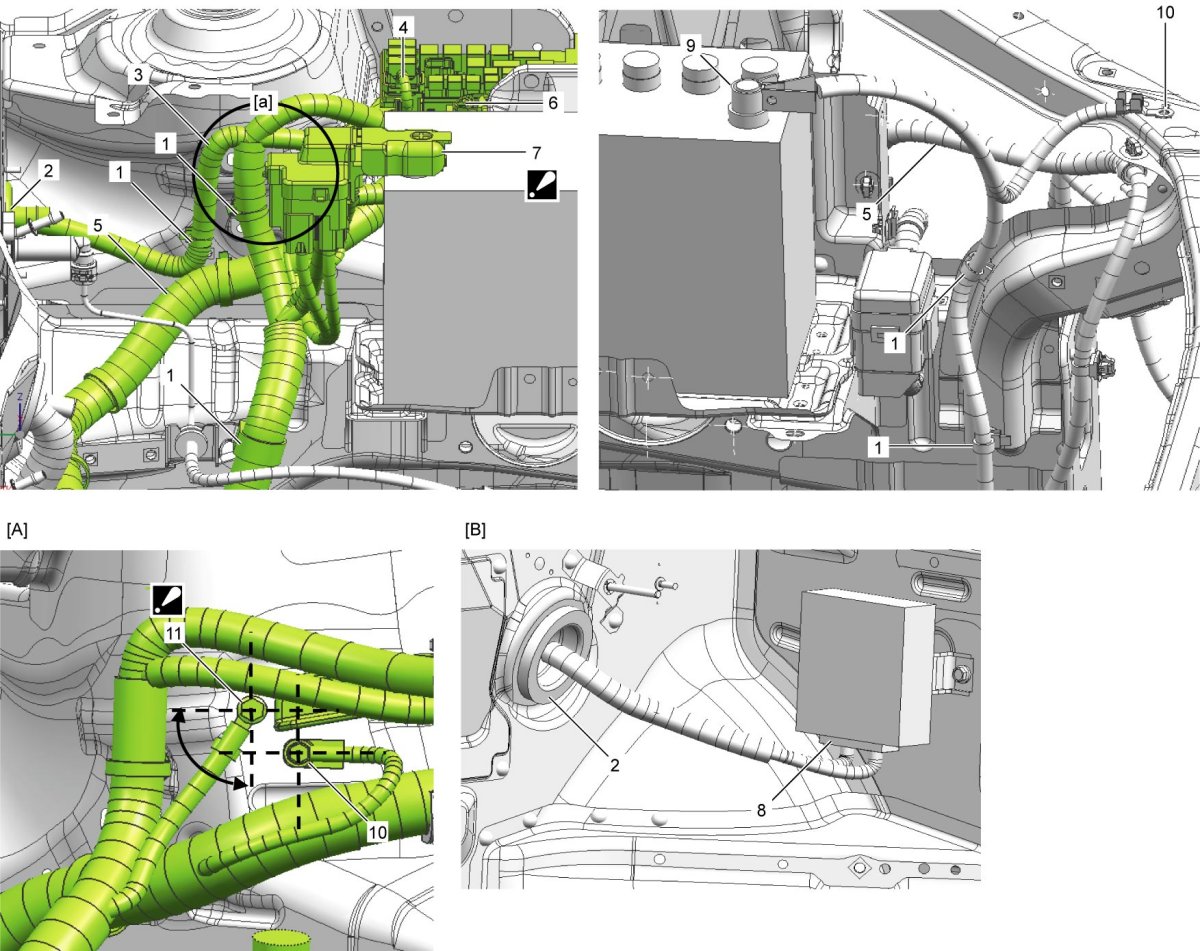 4
3
[a]
6
1
7
2
1
5
1
9
10
5
1
1
[A]
11
10
[B]
2
8