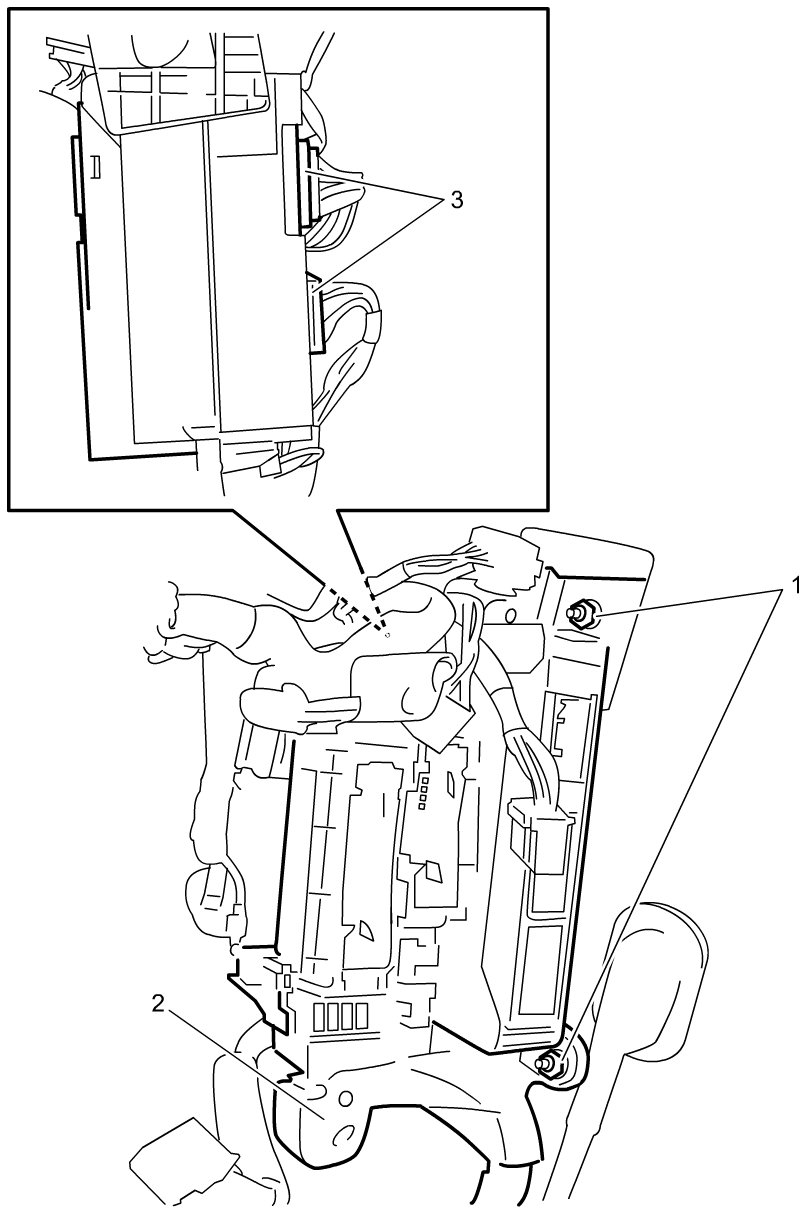 3
1
2