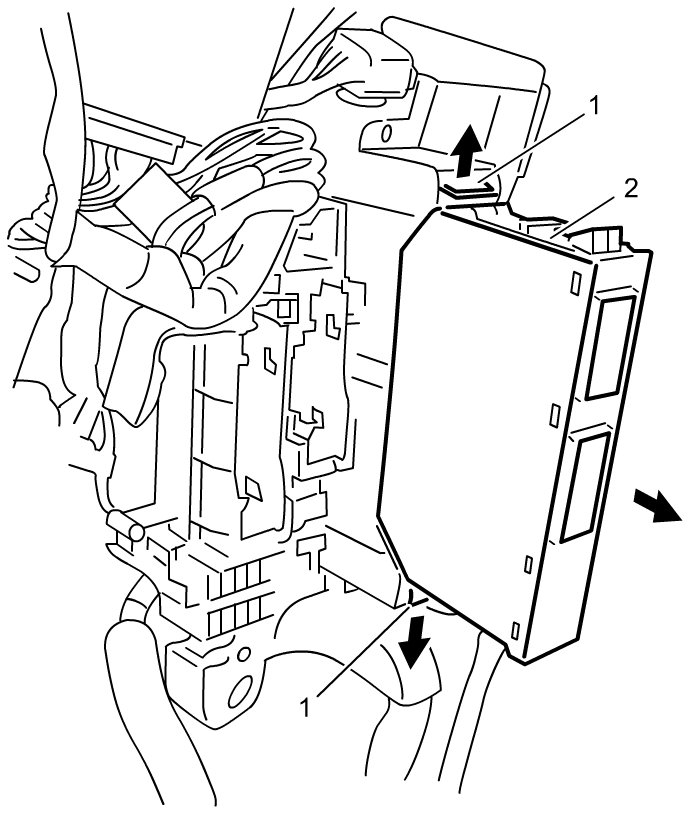 1
2
1