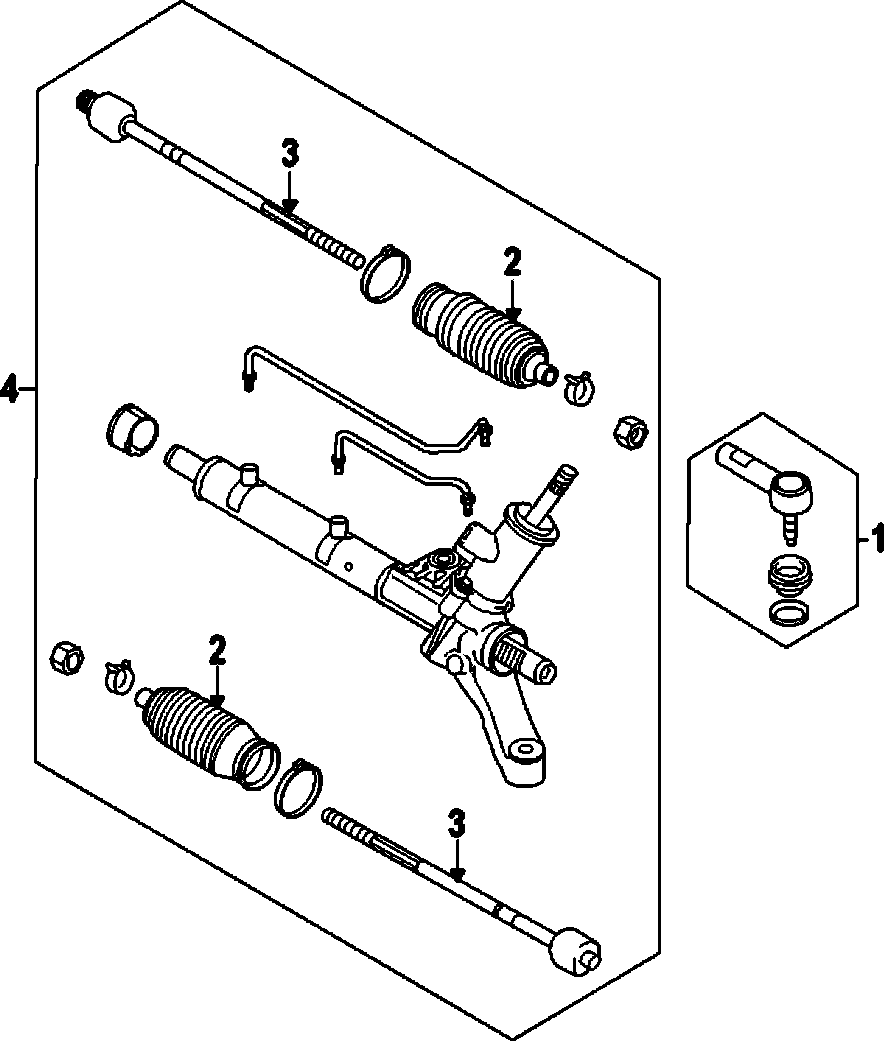 3
2
4
1
2
3