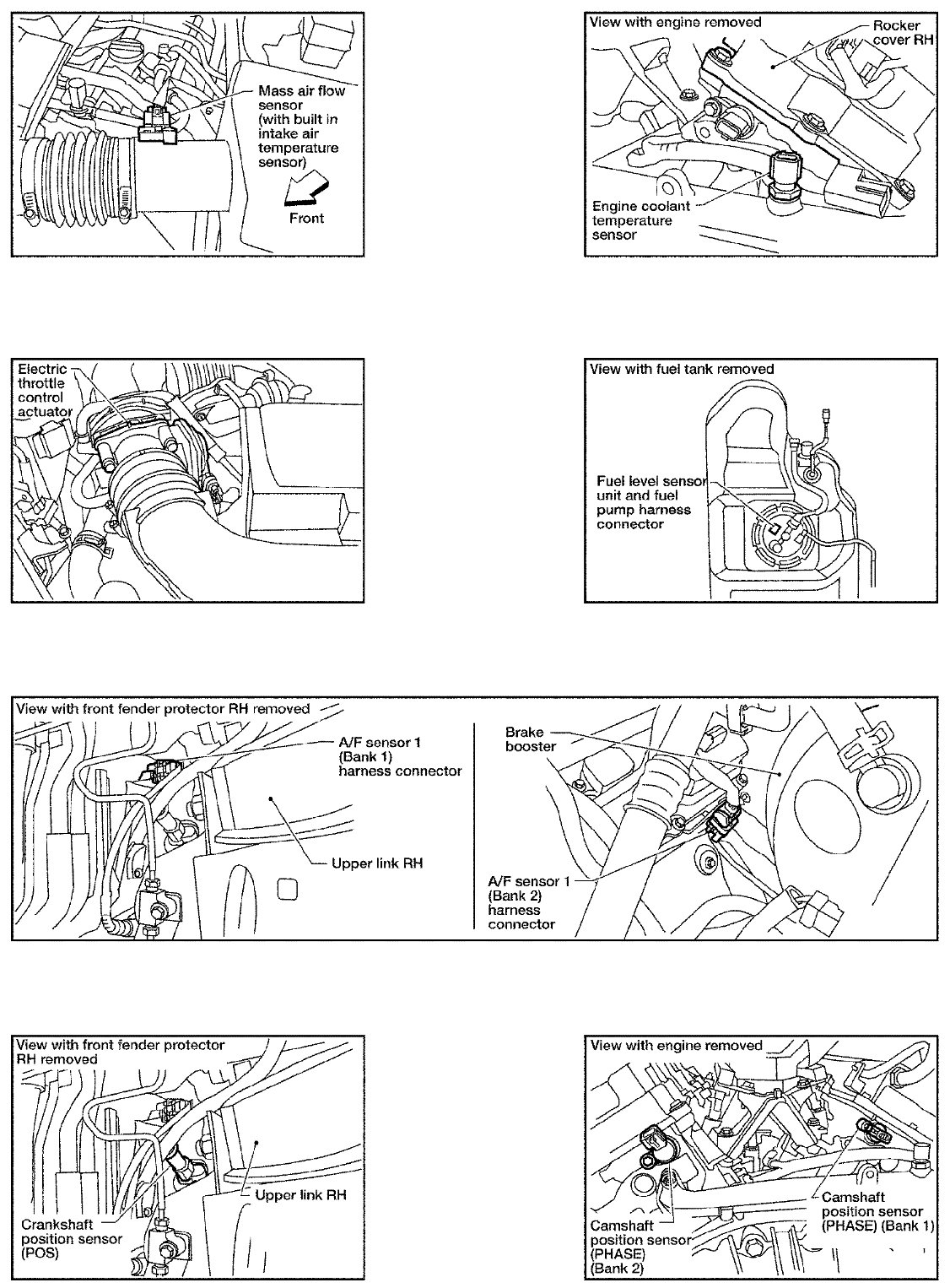 Mass air flow sensor (with built in intake air temperature sensor)

Front

View with engine removed

Rocker cover RH

Engine coolant temperature sensor

Electric throttle control actuator

View with fuel tank removed

Fuel level sensor unit and fuel pump harness connector

View with front fender protector RH removed

A/F sensor 1 (Bank 1) harness connector

Upper link RH

Brake booster

A/F sensor 1 (Bank 2) harness connector

View with front fender protector RH removed

Upper link RH

Crankshaft position sensor (POS)

View with engine removed

Camshaft position sensor (PHASE) (Bank 1)

Camshaft position sensor (PHASE) (Bank 2)