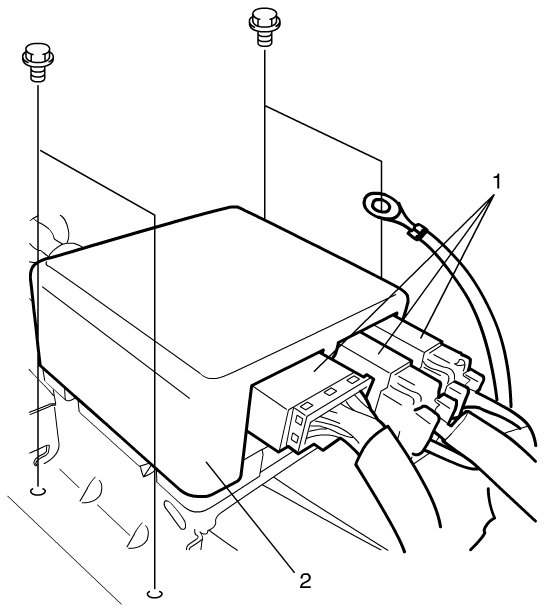 1
2