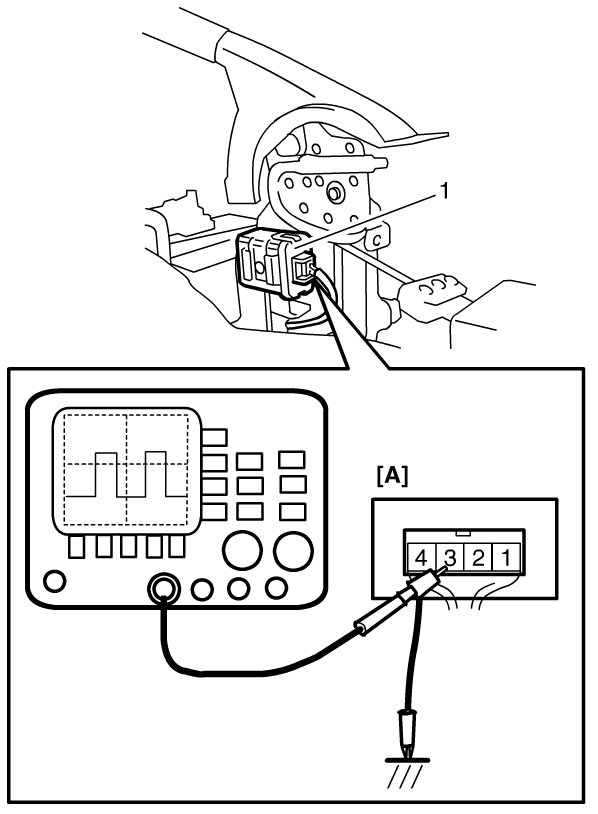 1

[A]

4 3 2 1