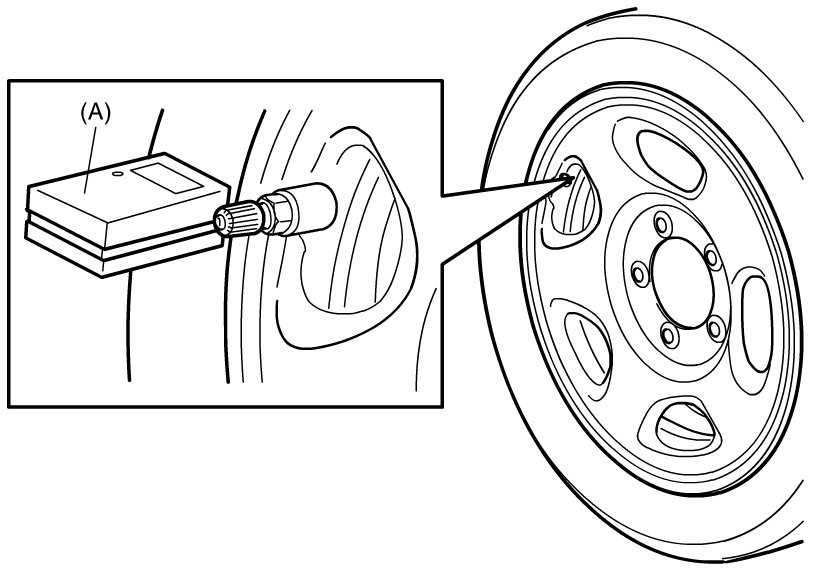 (A)