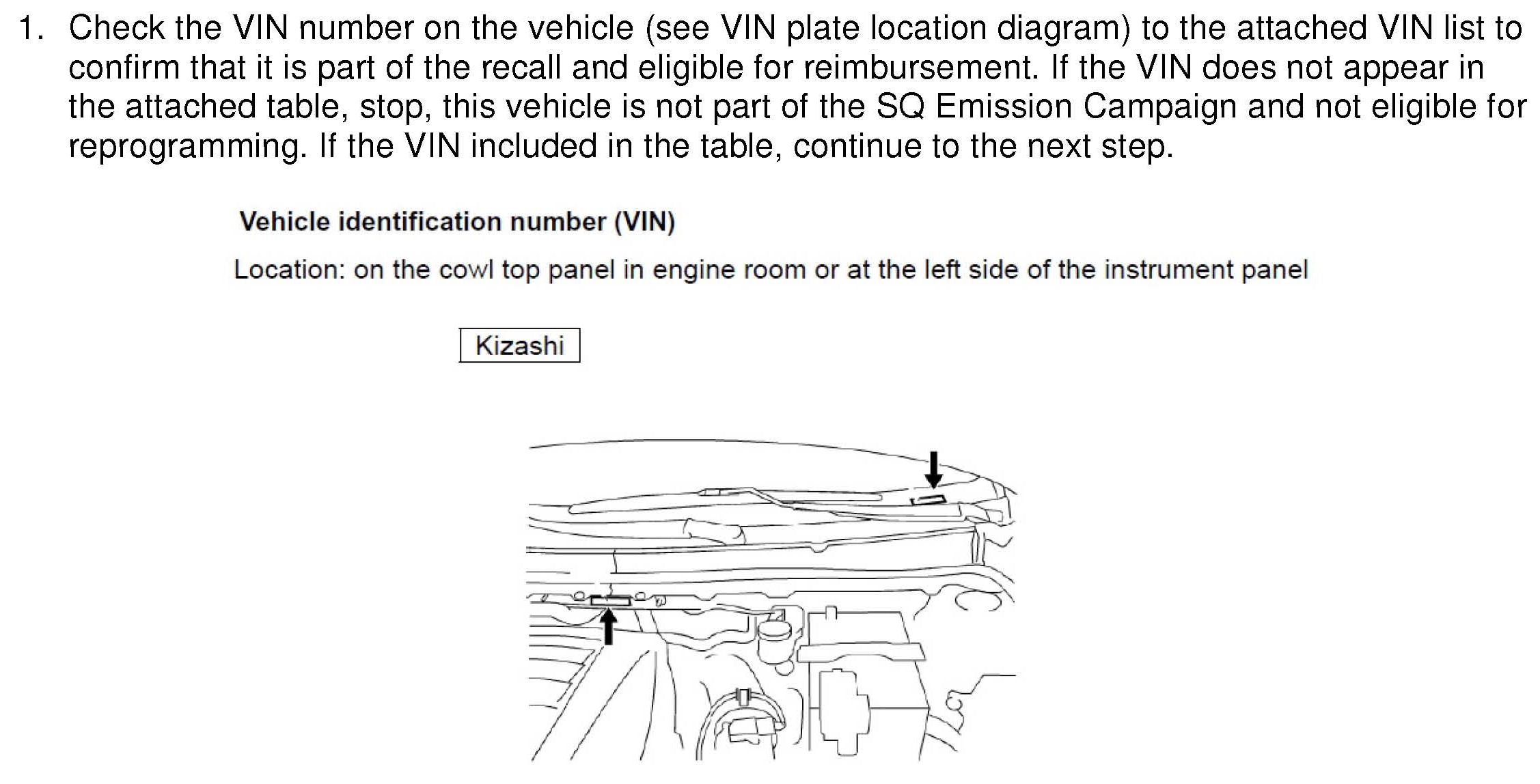 1. Check the VIN number on the vehicle (see VIN plate location diagram) to the attached VIN list to confirm that it is part of the recall and eligible for reimbursement. If the VIN does not appear in the attached table, stop, this vehicle is not part of the SQ Emission Campaign and not eligible for reprogramming. If the VIN included in the table, continue to the next step.

Vehicle identification number (VIN)

Location: on the cowl top panel in engine room or at the left side of the instrument panel

Kizashi