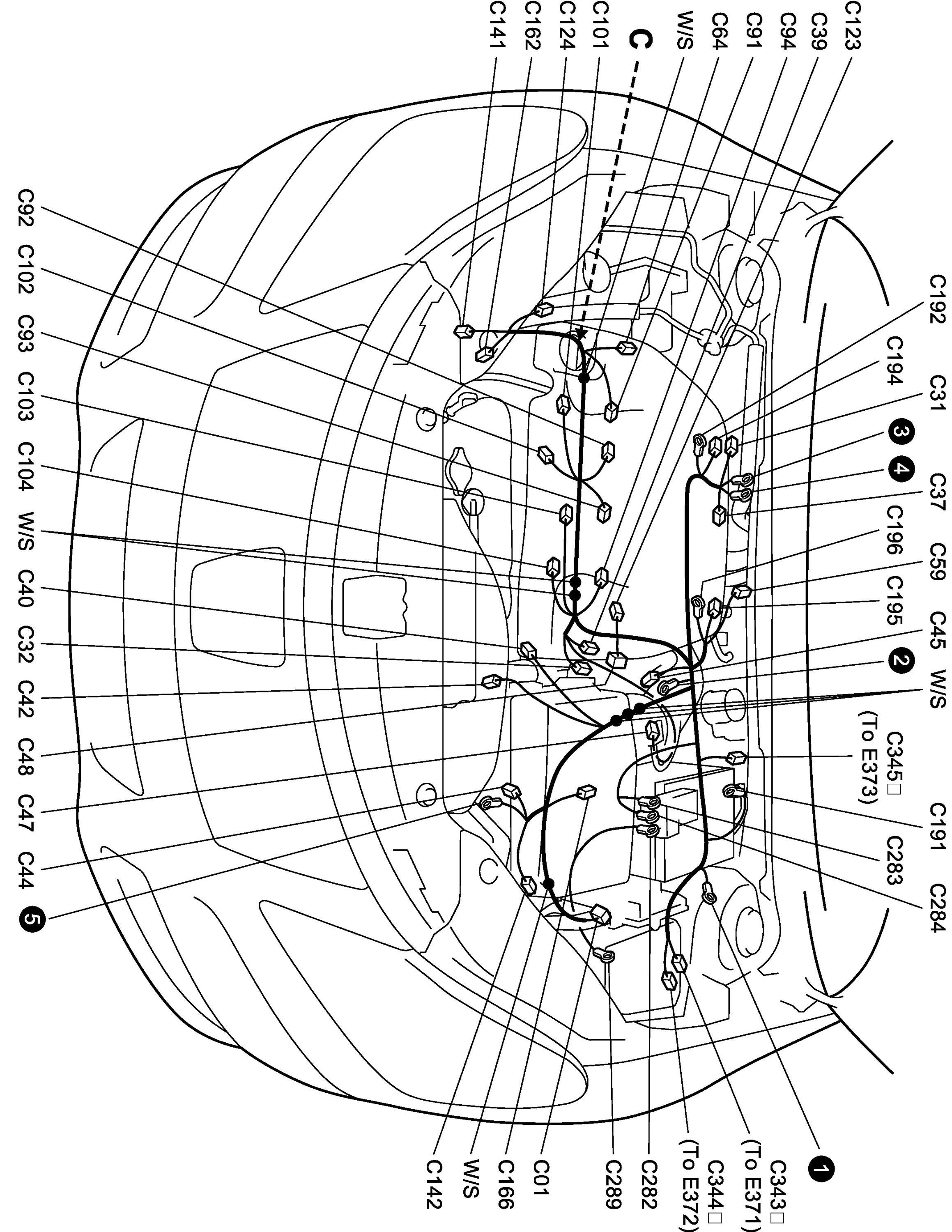 C123
C39
C94
C91
C64
W/S
C
C101
C124
C162
C141

C192
C194
C31
3
4
C37
C196
C59
C195
C45
2
W/S
C345□ (To E373)
C191
C283
C284

C92
C102
C93
C103
C104
W/S
C40
C32
C42
C48
C47
C44
5

1
C343□ (To E371)
C344□ (To E372)
C282
C289
C01
C166
W/S
C142