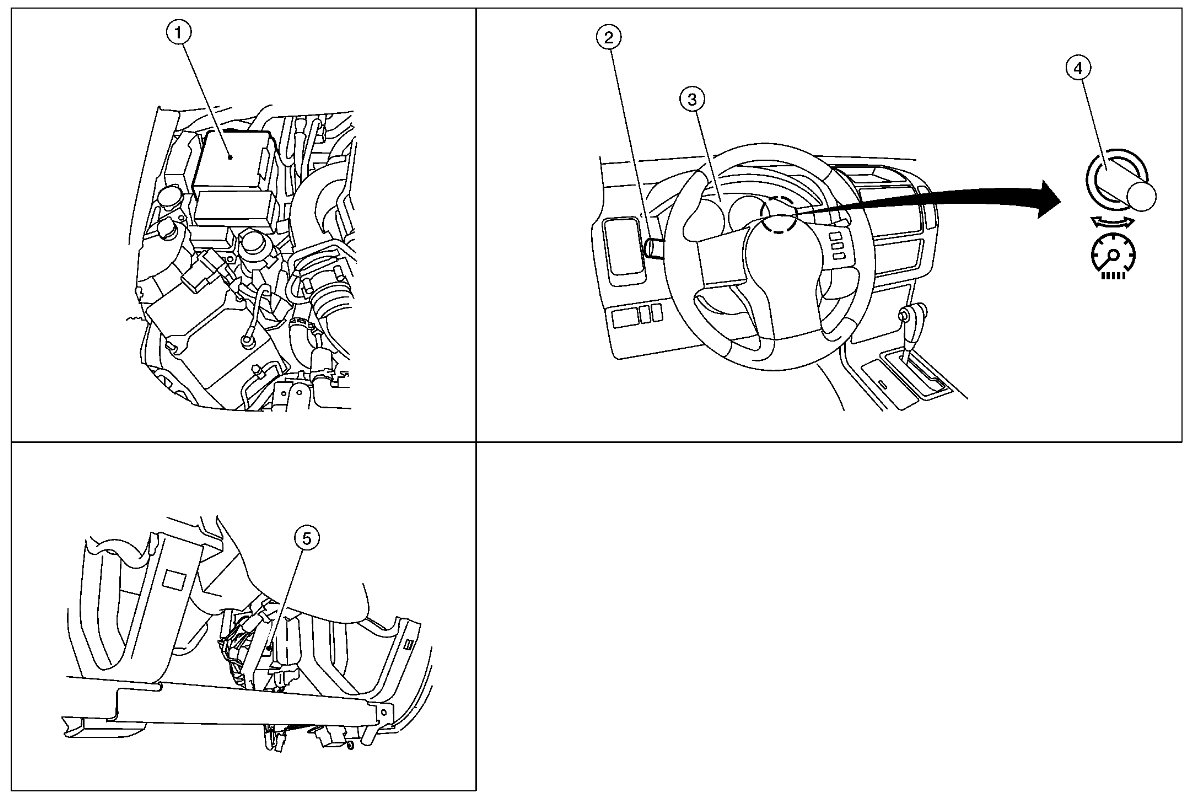 1

2

3

4

5