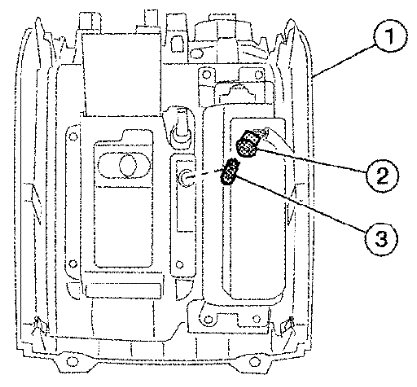 1
2
3