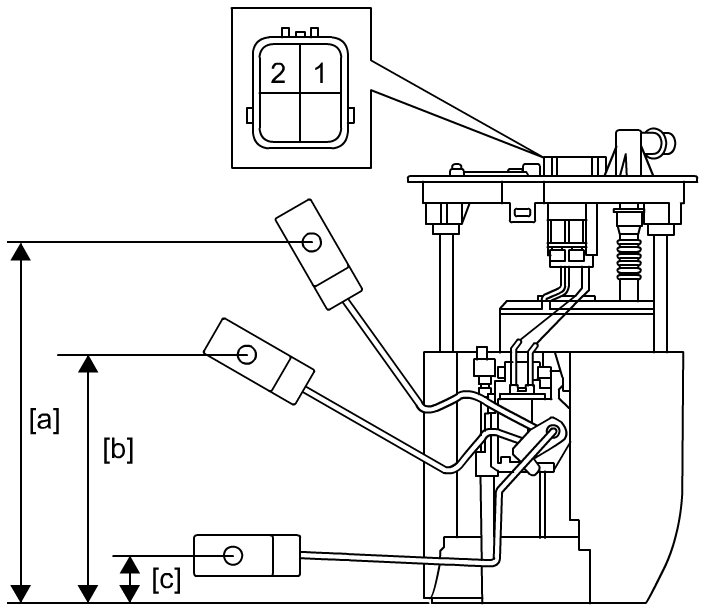 2 1

[a]

[b]

[c]