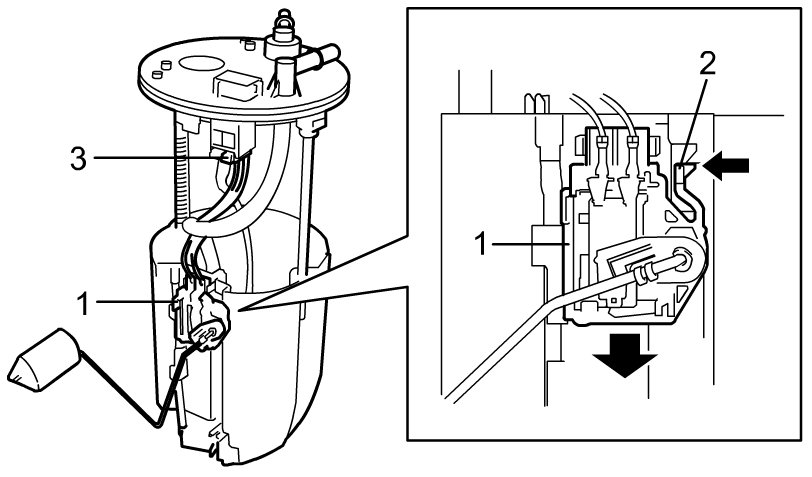 3
1
2
1