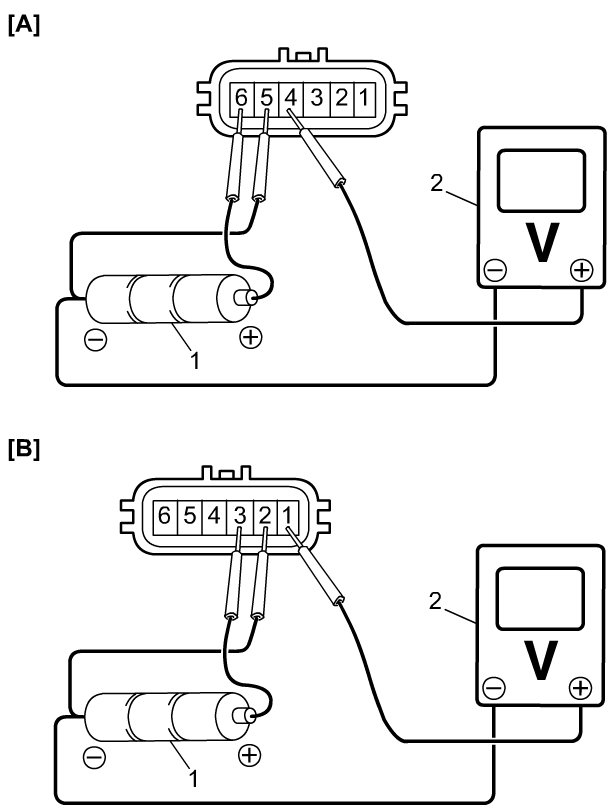 [A]

6 5 4 3 2 1

2

V

⊖ ⊕

⊖ ⊕

1

[B]

6 5 4 3 2 1

2

V

⊖ ⊕

⊖ ⊕

1