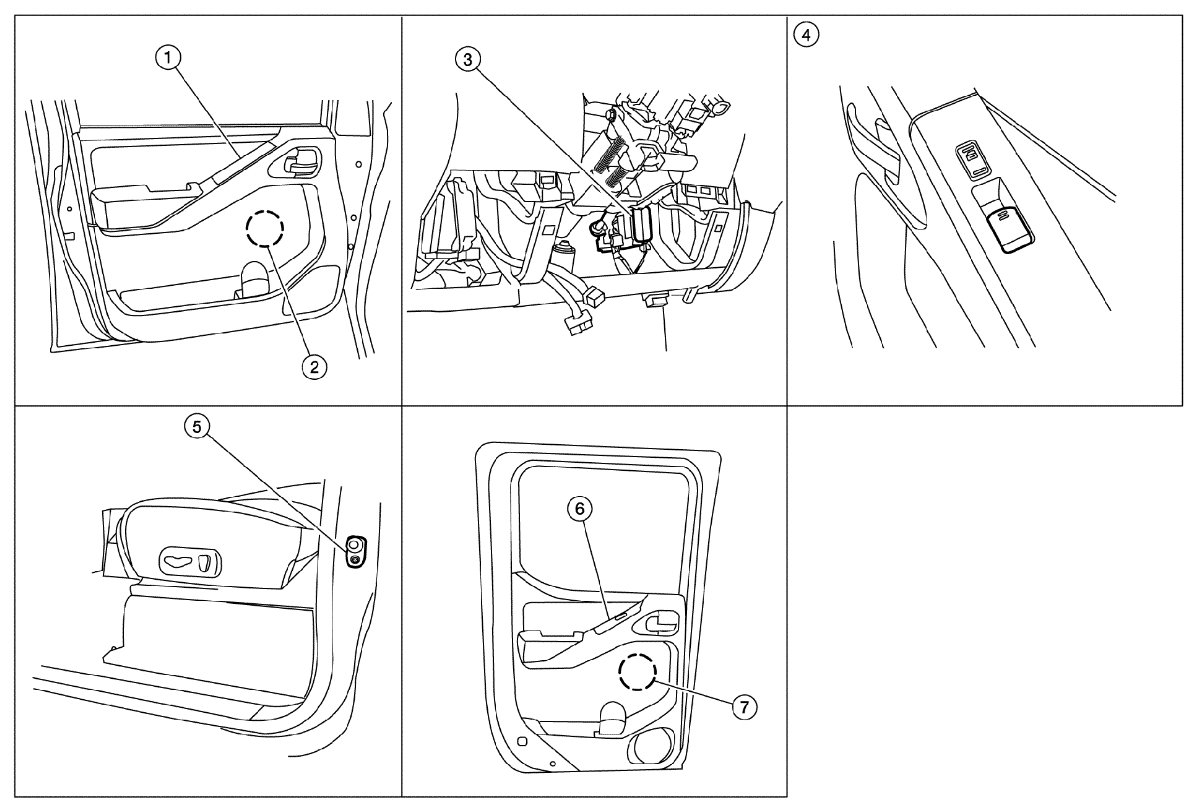 1
2
3
4
5
6
7