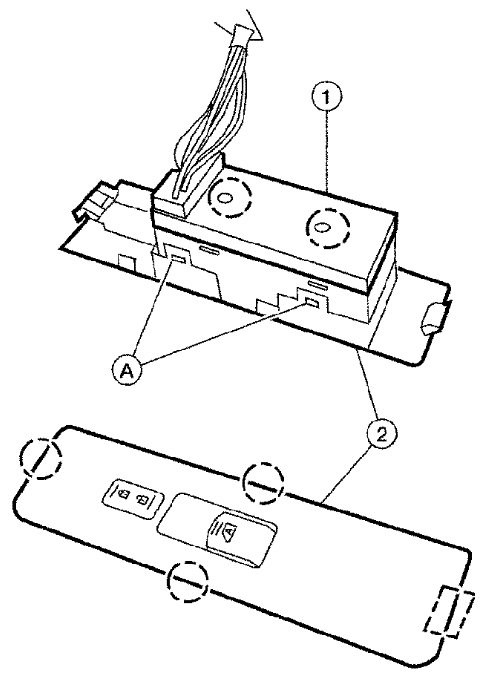 1
A
2