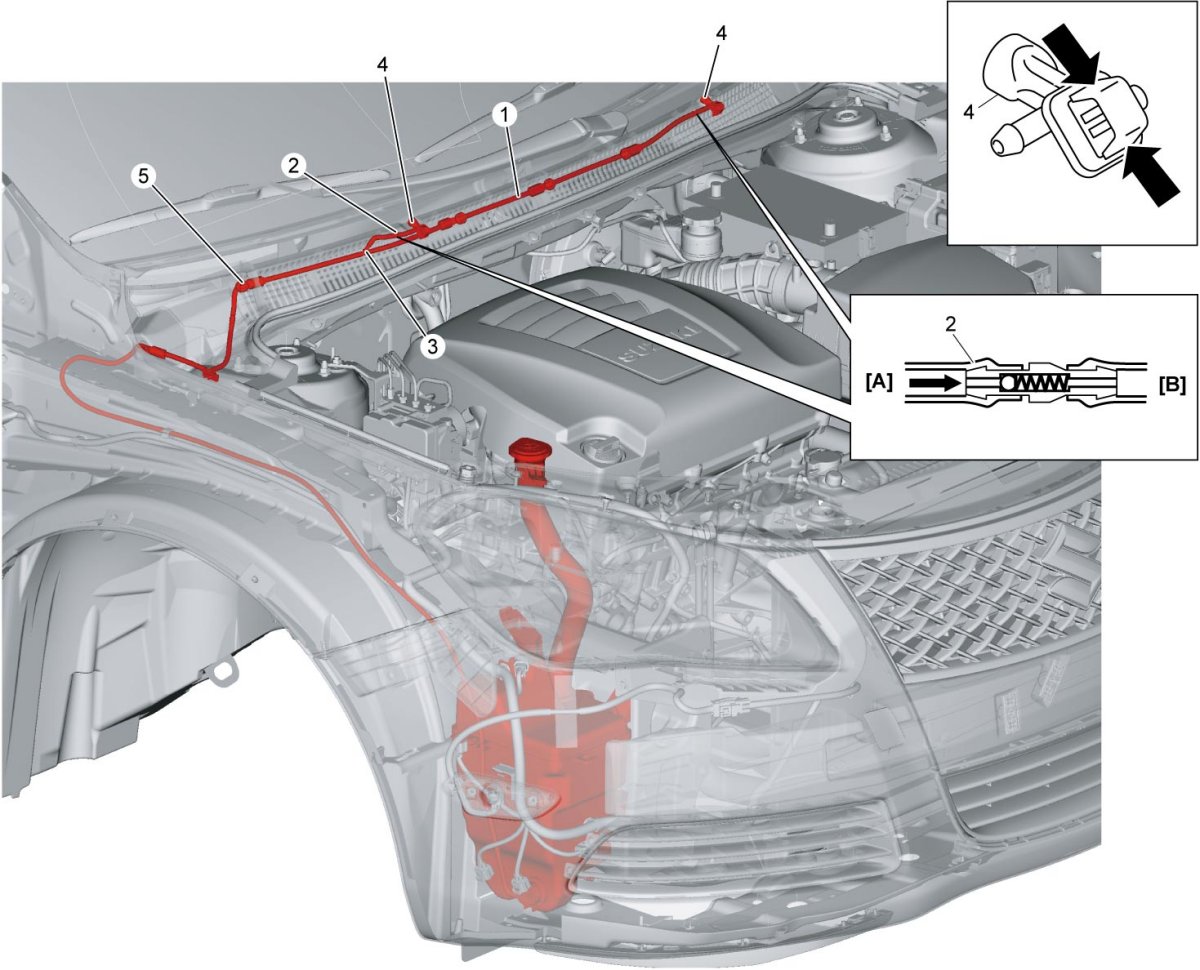 4
4
1
2
5
3
4
2
[A]
[B]