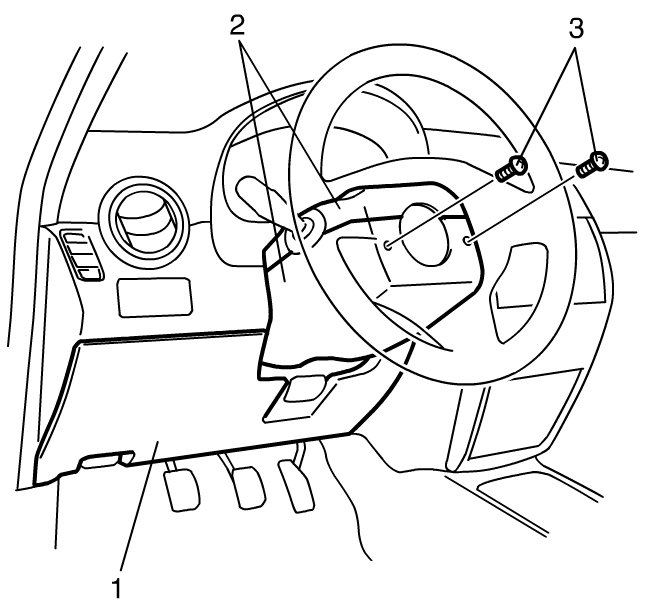 2
3
1