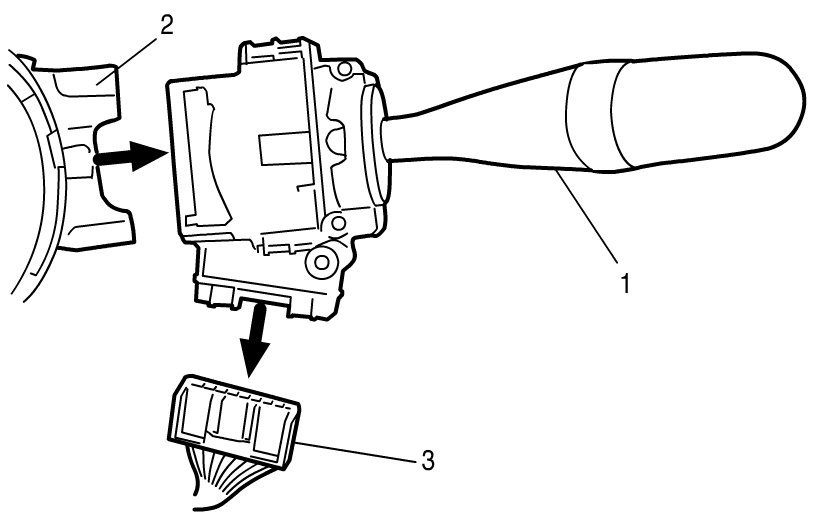 2
1
3