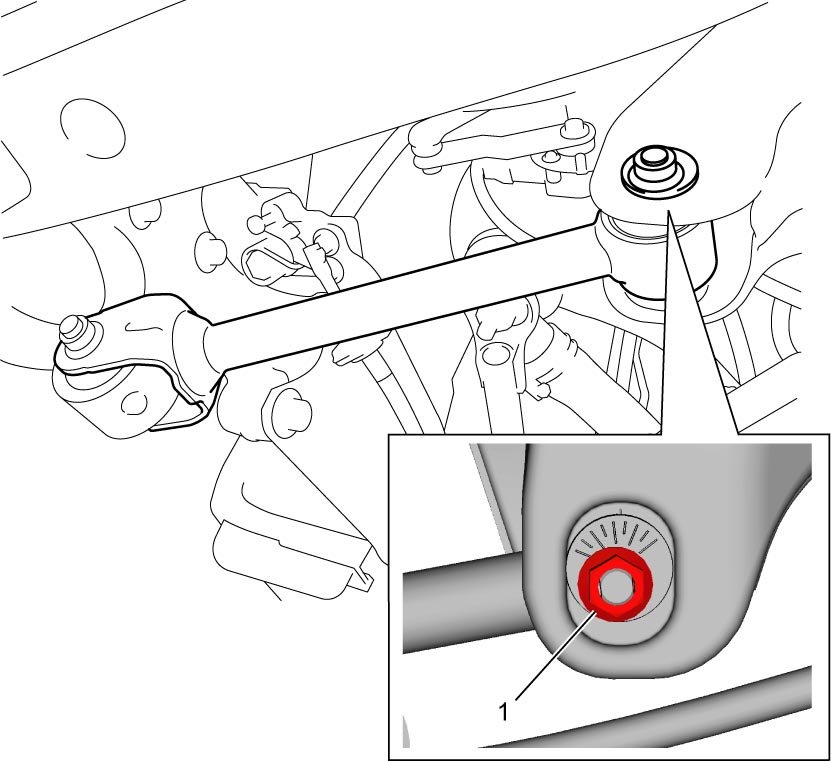 1