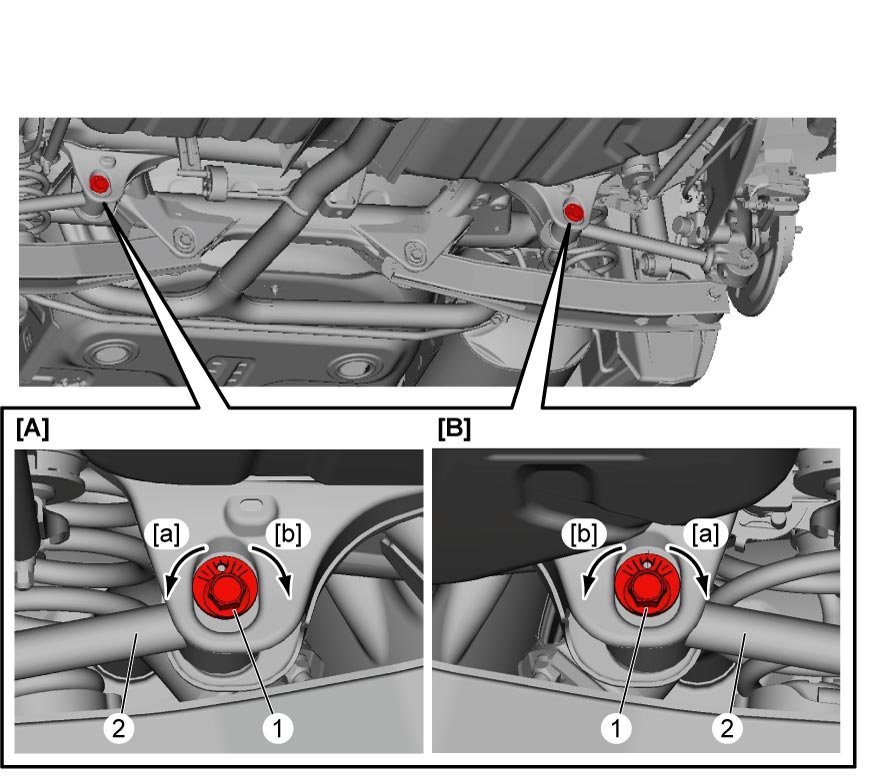 [A]

[a]

[b]

2

1

[B]

[b]

[a]

1

2