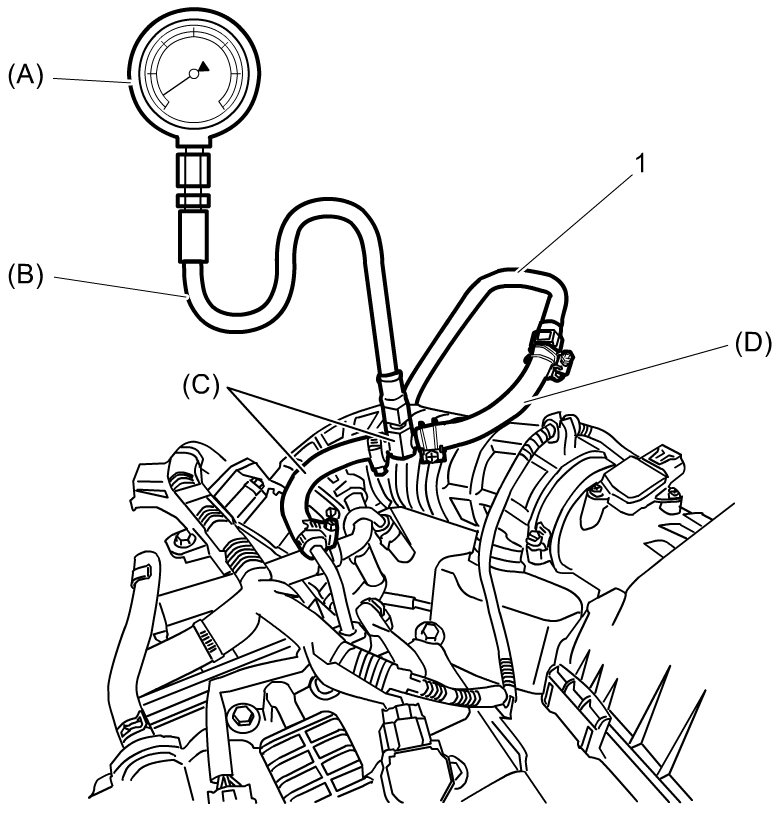 (A)
1
(B)
(D)
(C)