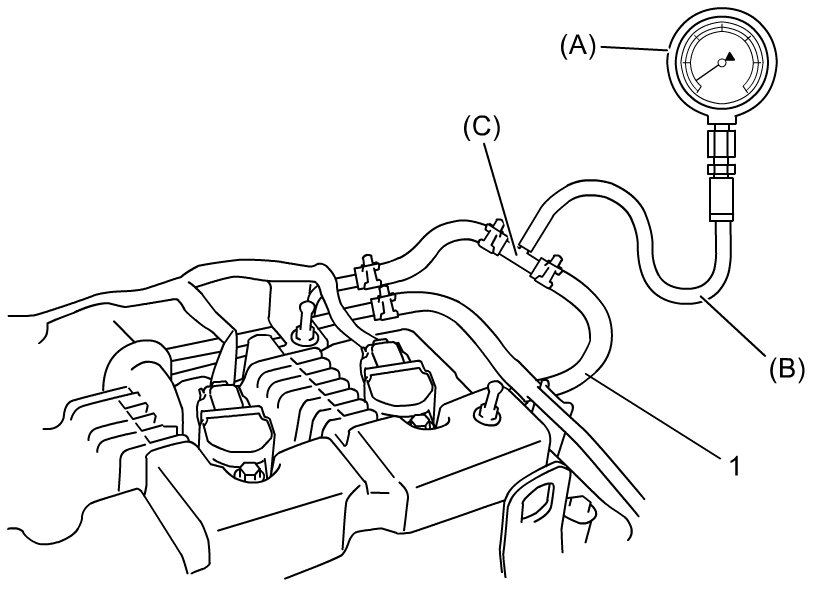 (A)
(C)
(B)
1