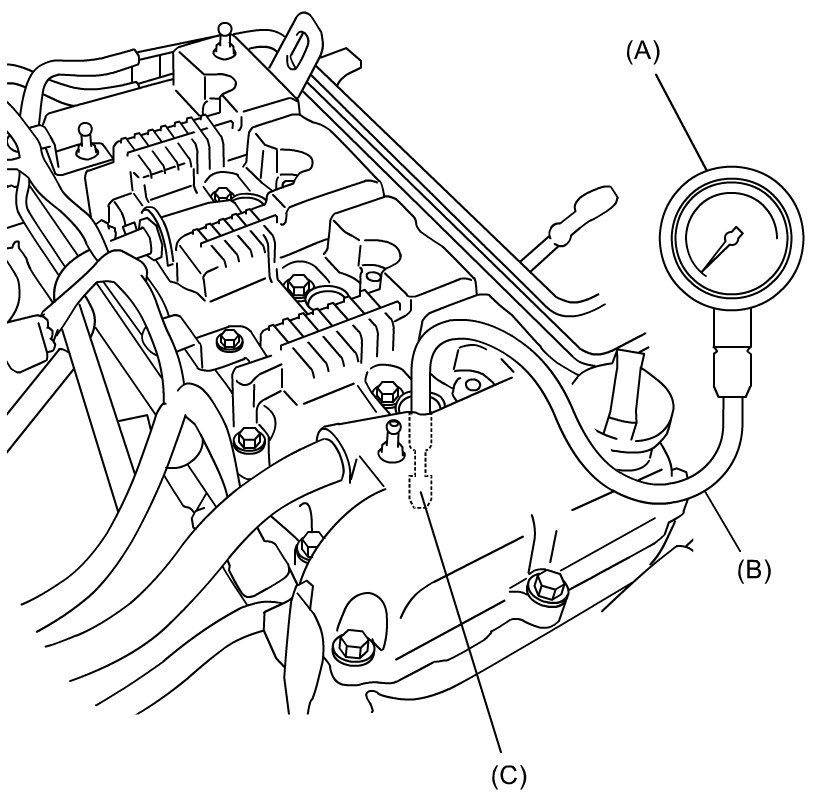 (A)
(B)
(C)