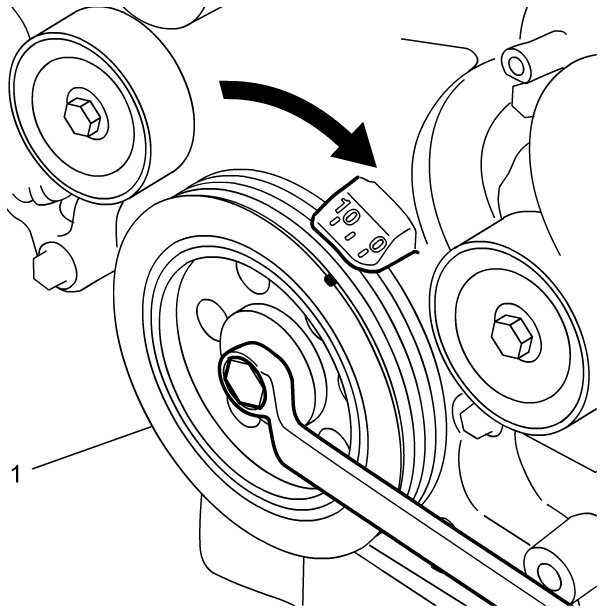 10
0
1