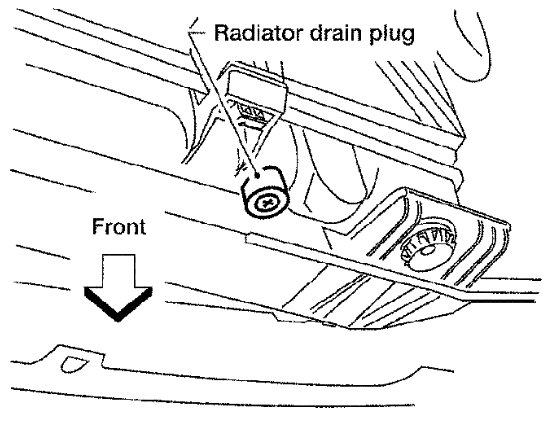 Radiator drain plug

Front