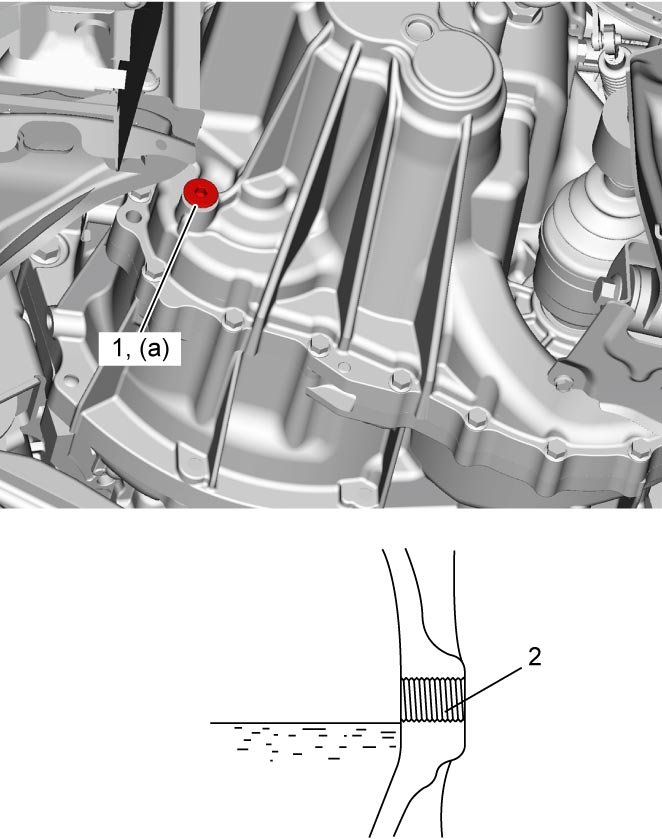 1, (a)

2