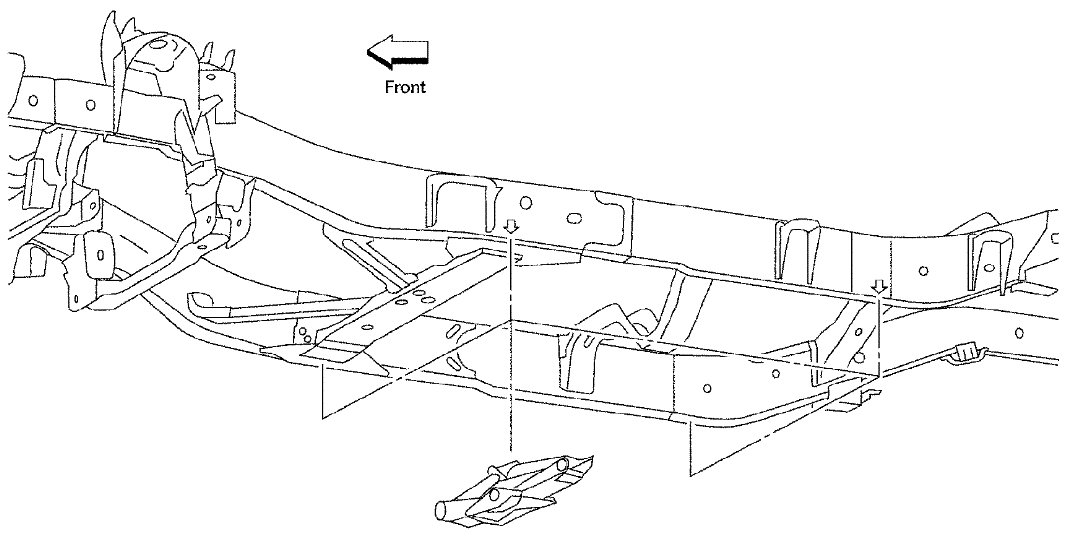 Front