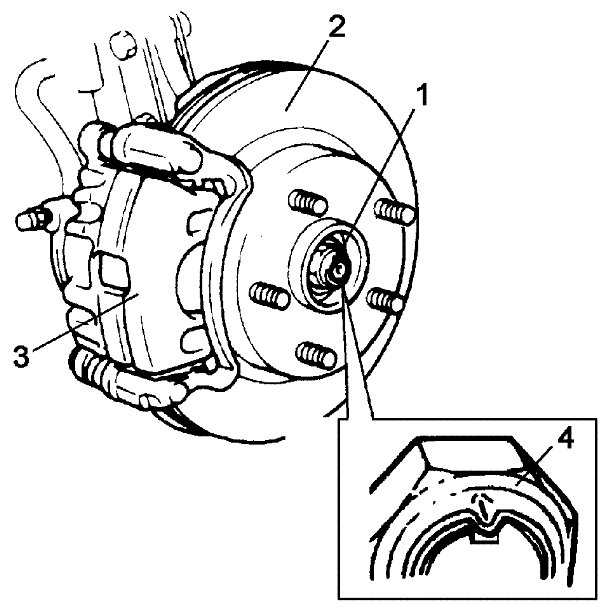 2
1
3
4