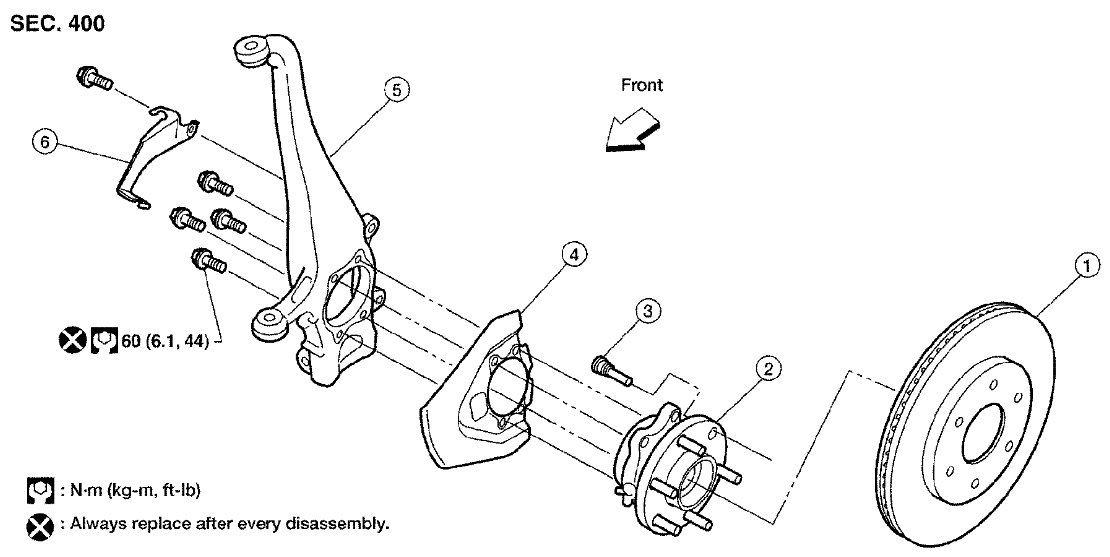 SEC. 400

Front

6

5

4

3

2

1

60 (6.1, 44)

: N·m (kg-m, ft-lb)

: Always replace after every disassembly.