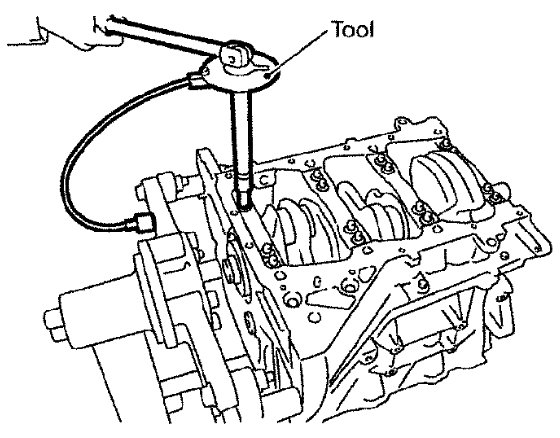 Tool