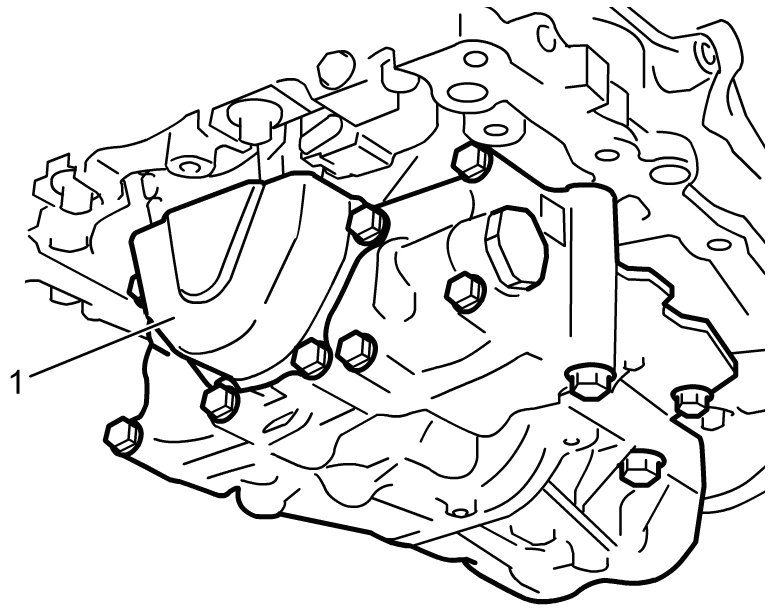 1