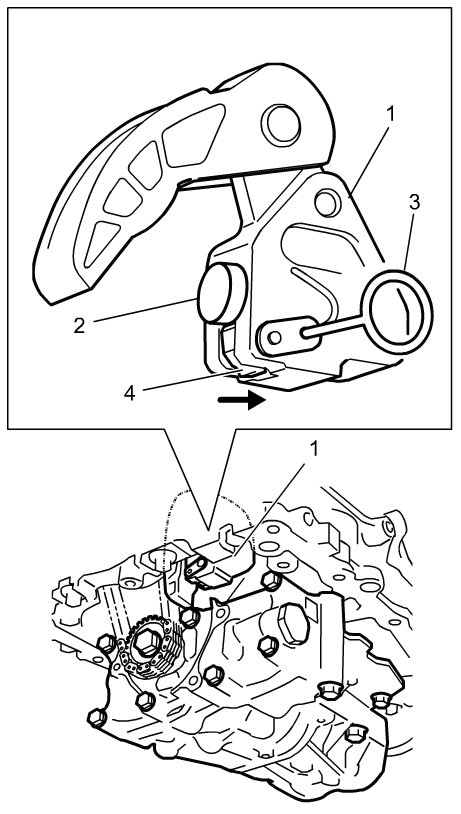 1
3
2
4
1